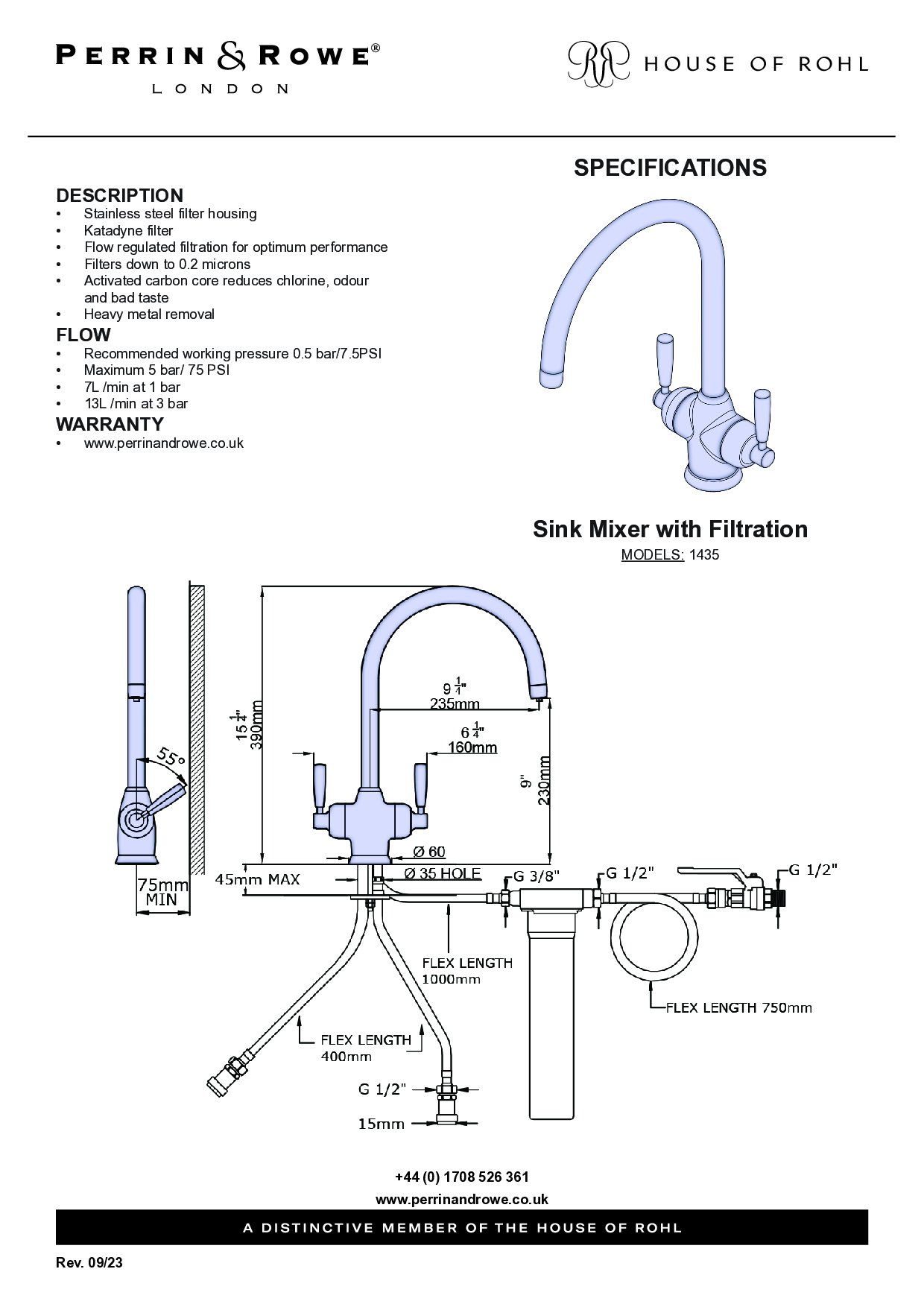 PERRIN & ROWE®
LONDON

HOUSE OF ROHL

SPECIFICATIONS

DESCRIPTION
• Stainless steel filter housing
• Katadyne filter
• Flow regulated filtration for optimum performance
• Filters down to 0.2 microns
• Activated carbon core reduces chlorine, odour and bad taste
• Heavy metal removal

FLOW
• Recommended working pressure 0.5 bar/7.5PSI
• Maximum 5 bar/ 75 PSI
• 7L /min at 1 bar
• 13L /min at 3 bar

WARRANTY
• www.perrinandrowe.co.uk

Sink Mixer with Filtration
MODELS: 1435

55°

75mm MIN

$15\frac{1}{4}$"
390mm

$9\frac{1}{4}$"
235mm

$6\frac{1}{4}$"
160mm

9"
230mm

Ø 60

45mm MAX

Ø 35 HOLE

G 3/8"

G 1/2"

G 1/2"

FLEX LENGTH
1000mm

FLEX LENGTH 750mm

FLEX LENGTH
400mm

G 1/2"

15mm

+44 (0) 1708 526 361
www.perrinandrowe.co.uk

A DISTINCTIVE MEMBER OF THE HOUSE OF ROHL

Rev. 09/23