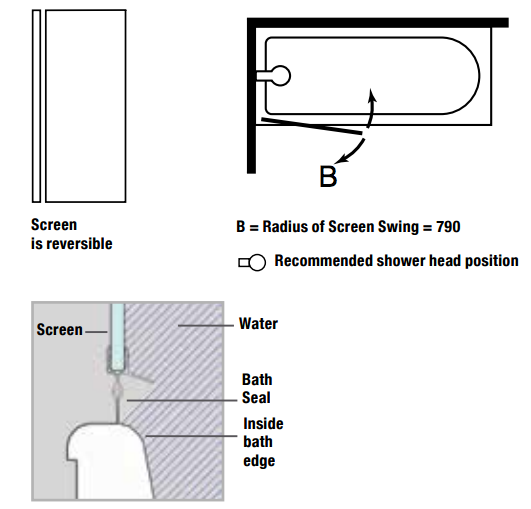 Screen
is reversible

B

B = Radius of Screen Swing = 790

Recommended shower head position

Screen

Water

Bath
Seal

Inside
bath
edge